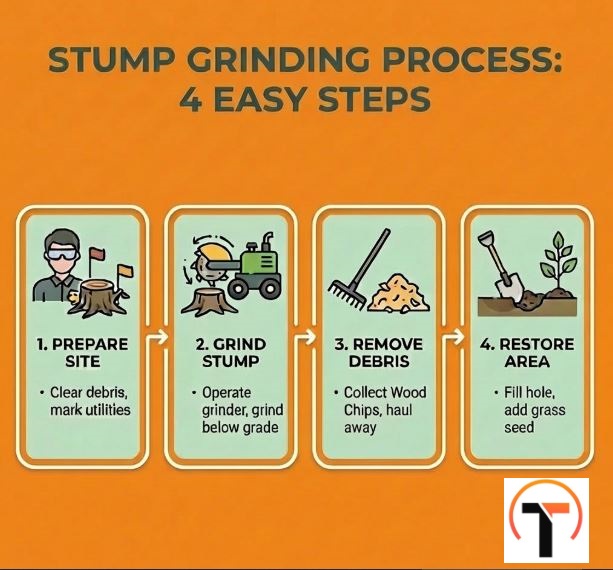 STUMP GRINDING PROCESS: 4 EASY STEPS

1. PREPARE SITE

• Clear debris, mark utilities

2. GRIND STUMP

• Operate grinder, grind below grade

3. REMOVE DEBRIS

• Collect Wood Chips, haul away

4. RESTORE AREA

• Fill hole, add grass seed

T